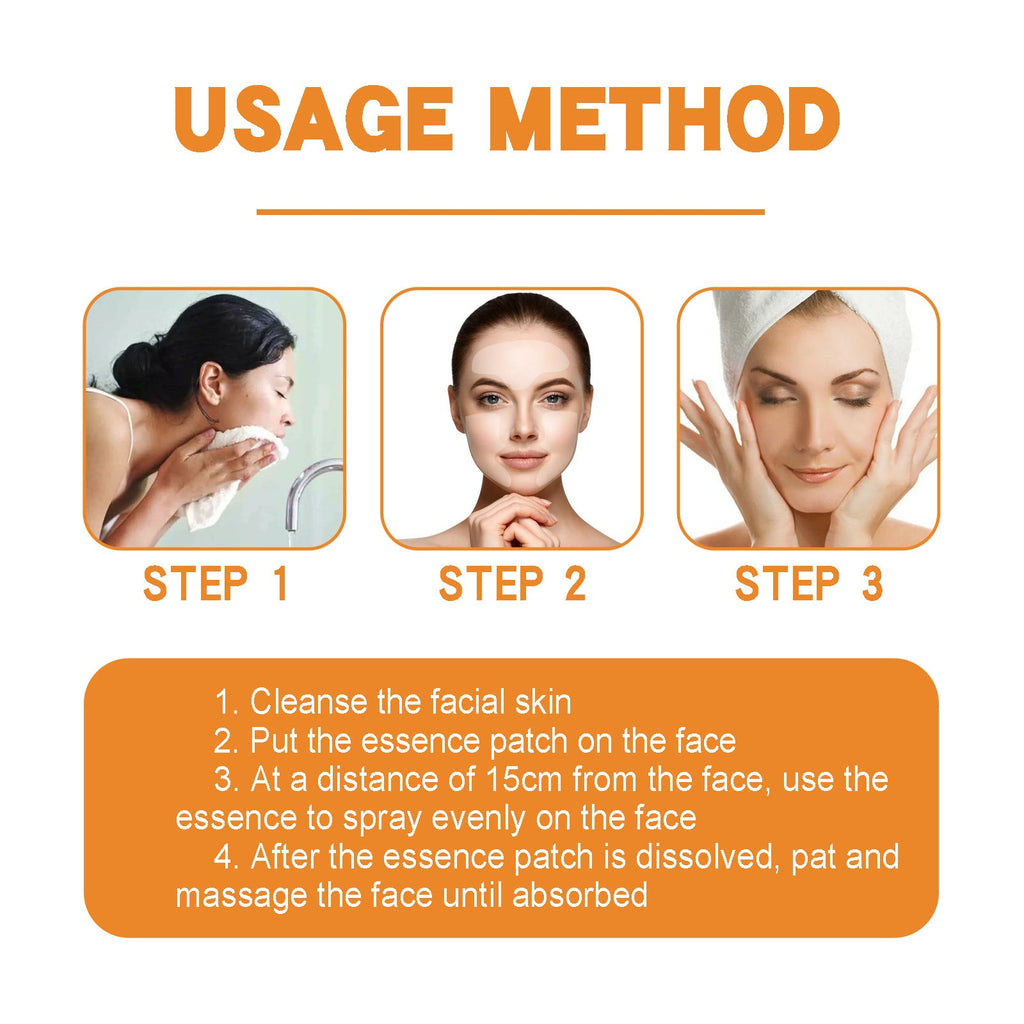 USAGE METHOD

STEP 1

STEP 2

STEP 3

1. Cleanse the facial skin
2. Put the essence patch on the face
3. At a distance of 15cm from the face, use the essence to spray evenly on the face
4. After the essence patch is dissolved, pat and massage the face until absorbed