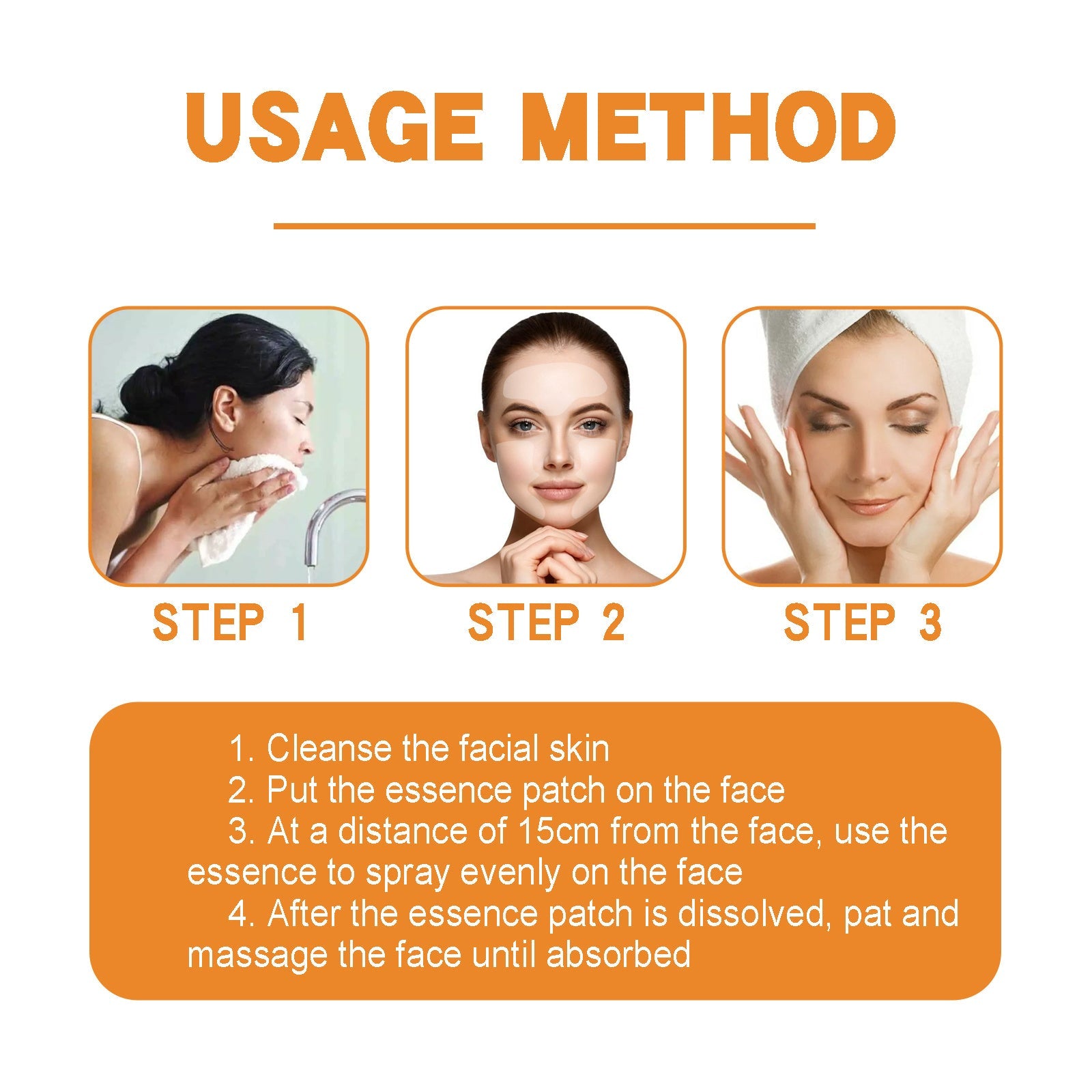 USAGE METHOD

STEP 1

STEP 2

STEP 3

1. Cleanse the facial skin
2. Put the essence patch on the face
3. At a distance of 15cm from the face, use the essence to spray evenly on the face
4. After the essence patch is dissolved, pat and massage the face until absorbed