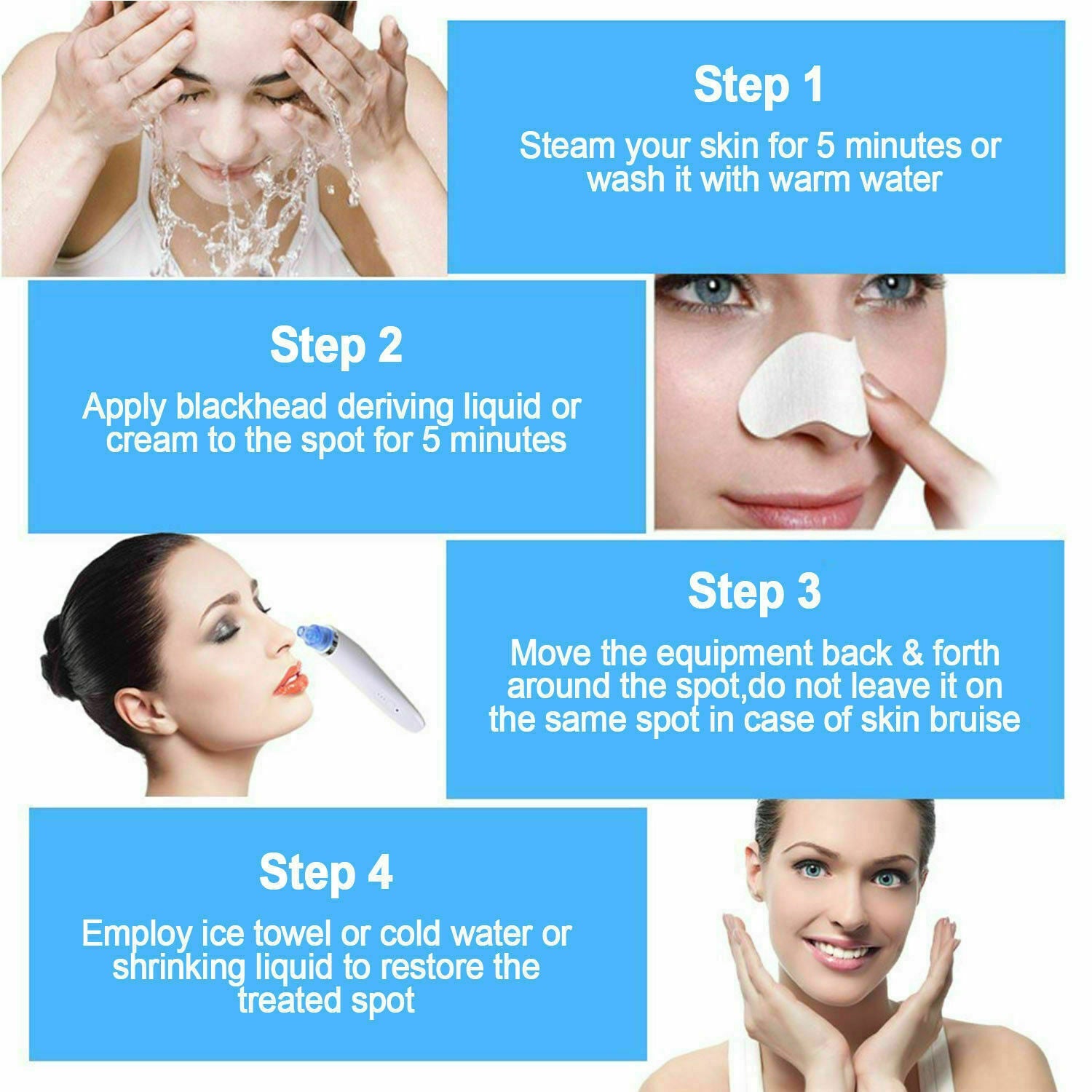 Step 1

Steam your skin for 5 minutes or wash it with warm water

Step 2

Apply blackhead deriving liquid or cream to the spot for 5 minutes

Step 3

Move the equipment back & forth around the spot,do not leave it on the same spot in case of skin bruise

Step 4

Employ ice towel or cold water or shrinking liquid to restore the treated spot