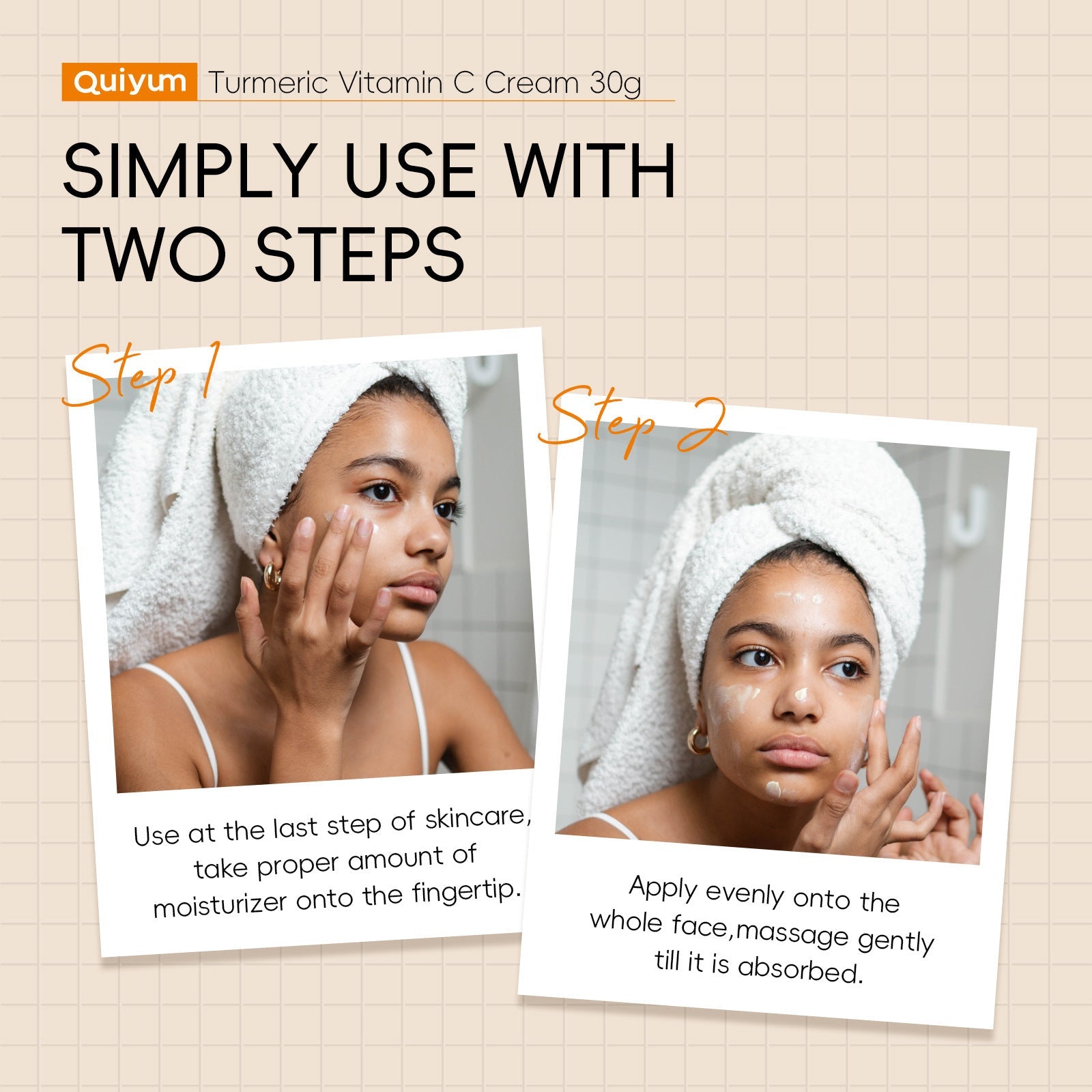 Quiyum Turmeric Vitamin C Cream 30g

SIMPLY USE WITH TWO STEPS

Step 1

Use at the last step of skincare, take proper amount of moisturizer onto the fingertip.

Step 2

Apply evenly onto the whole face,massage gently till it is absorbed.