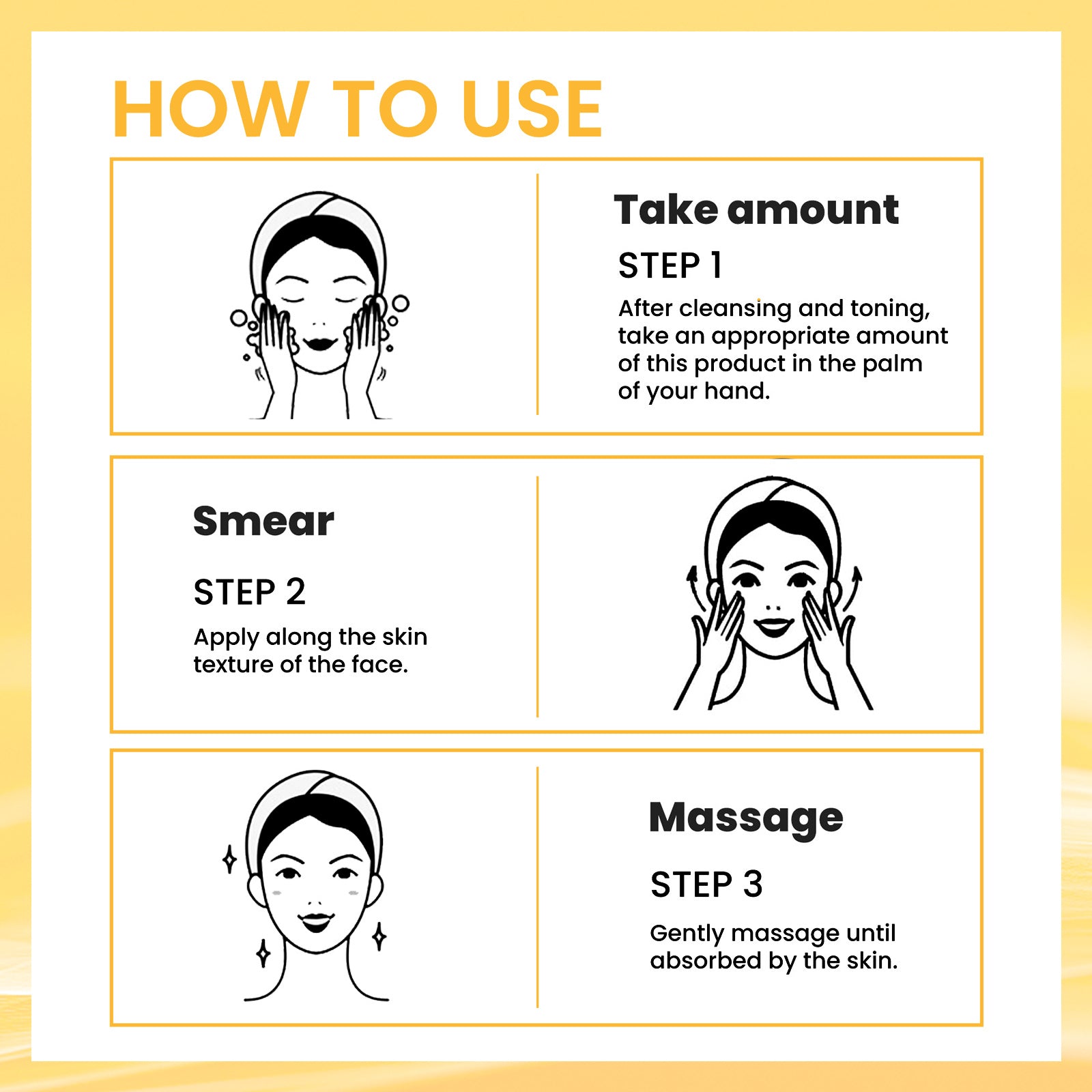 HOW TO USE

Take amount

STEP 1

After cleansing and toning, take an appropriate amount of this product in the palm of your hand.

Smear

STEP 2

Apply along the skin texture of the face.

Massage

STEP 3

Gently massage until absorbed by the skin.